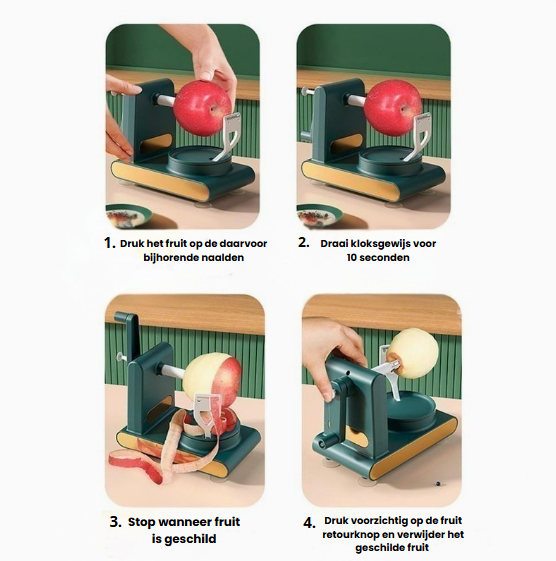 1. Druk het fruit op de daarvoor bijhorende naalden

2. Draai kloksgewijs voor 10 seconden

3. Stop wanneer fruit is geschild

4. Druk voorzichtig op de fruit retourknop en verwijder het geschilde fruit